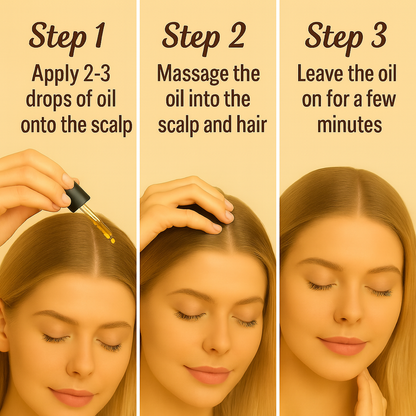 Step 1
Apply 2-3 drops of oil onto the scalp

Step 2
Massage the oil into the scalp and hair

Step 3
Leave the oil on for a few minutes